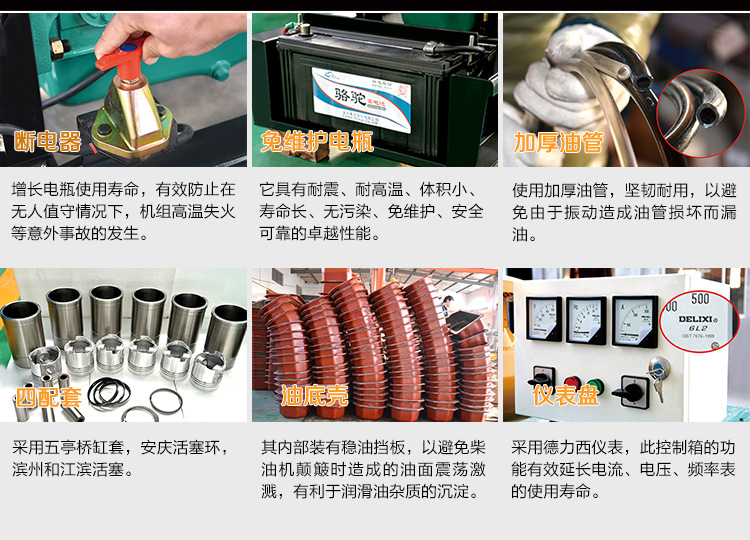 断电器

增长电瓶使用寿命，有效防止在无人值守情况下，机组高温失火等意外事故的发生。

骆驼

免维护电瓶

它具有耐震、耐高温、体积小、寿命长、无污染、免维护、安全可靠的卓越性能。

加厚油管

使用加厚油管，坚韧耐用，以避免由于振动造成油管损坏而漏油。

四配套

采用五亭桥缸套，安庆活塞环，滨州和江滨活塞。

油底壳

其内部装有稳油挡板，以避免柴油机颠簸时造成的油面震荡激溅，有利于润滑油杂质的沉淀。

500
DELIXI
6L2
GB/T 7676-1998

仪表盘

采用德力西仪表，此控制箱的功能有效延长电流、电压、频率表的使用寿命。